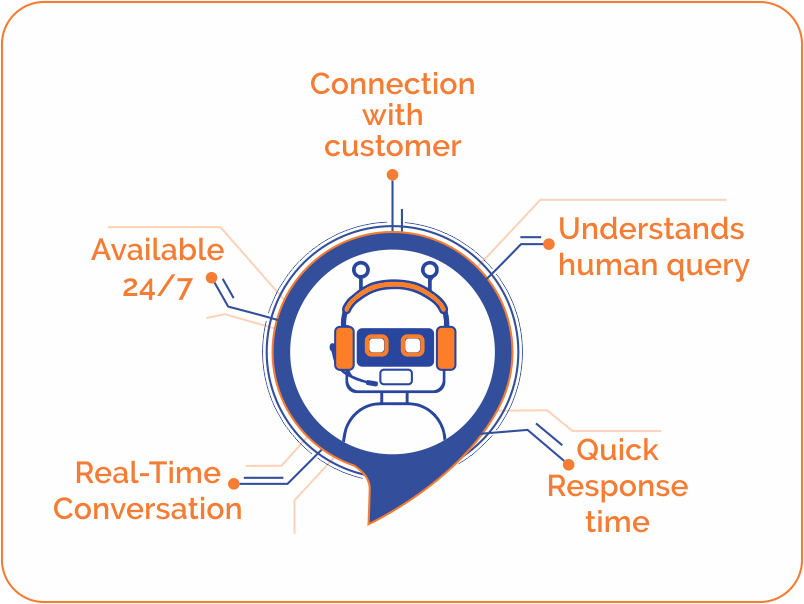 Connection with customer

Available 24/7

Understands human query

Real-Time Conversation

Quick Response time